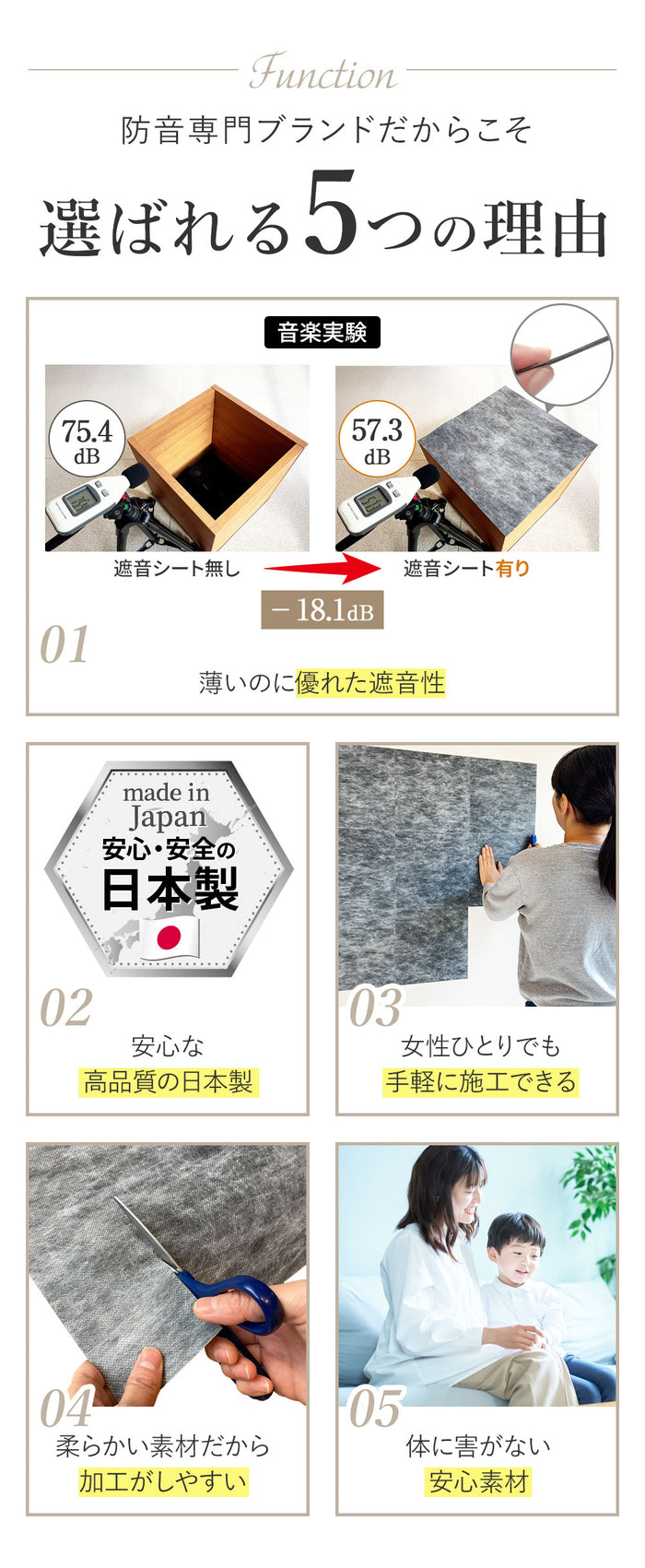 Function

防音専門ブランドだからこそ

選ばれる5つの理由

音楽実験

75.4 dB

57.3 dB

遮音シート無し

遮音シート有り

− 18.1dB

01

薄いのに優れた遮音性

made in Japan
安心・安全の
日本製

02

安心な
高品質の日本製

03

女性ひとりでも
手軽に施工できる

04

柔らかい素材だから
加工がしやすい

05

体に害がない
安心素材