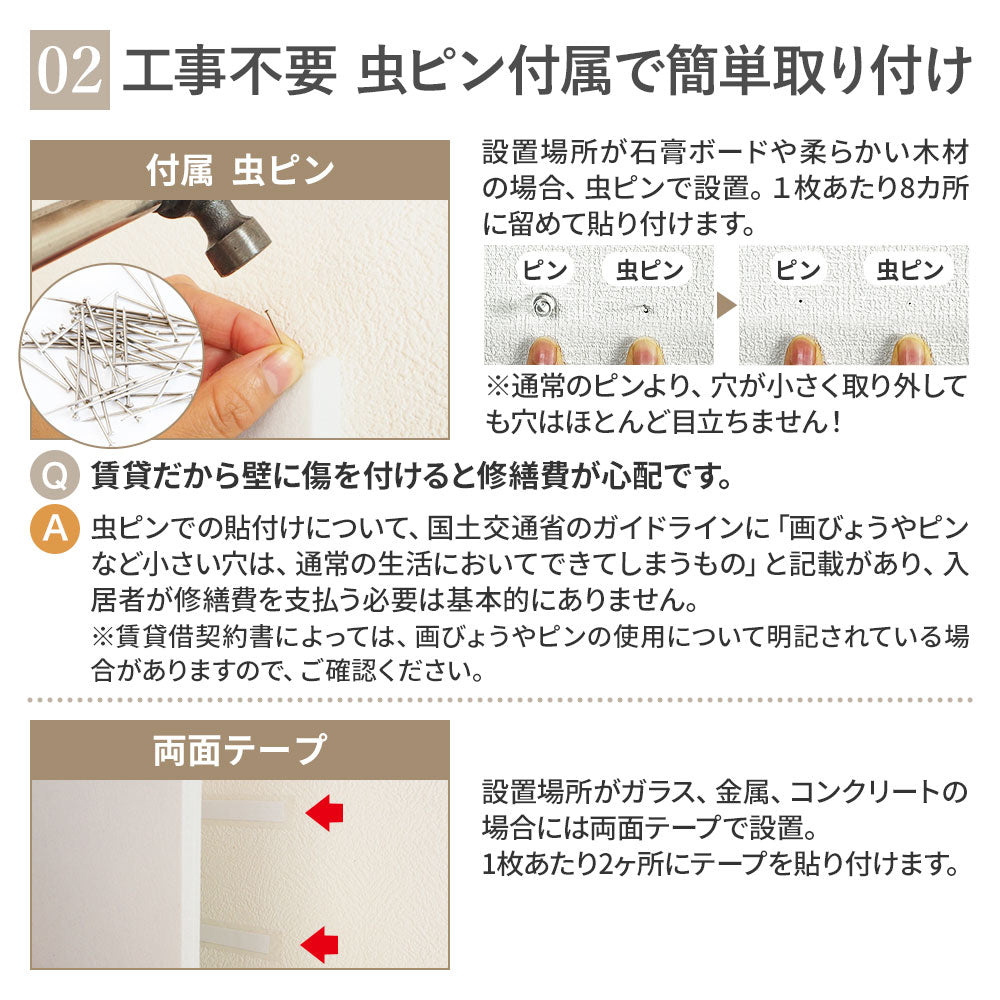 02 工事不要 虫ピン付属で簡単取り付け

付属 虫ピン

設置場所が石膏ボードや柔らかい木材の場合、虫ピンで設置。１枚あたり8カ所に留めて貼り付けます。

ピン 虫ピン

ピン 虫ピン

※通常のピンより、穴が小さく取り外しても穴はほとんど目立ちません！

Q 賃貸だから壁に傷を付けると修繕費が心配です。

A 虫ピンでの貼付けについて、国土交通省のガイドラインに「画びょうやピンなど小さい穴は、通常の生活においてできてしまうもの」と記載があり、入居者が修繕費を支払う必要は基本的にありません。
※賃貸借契約書によっては、画びょうやピンの使用について明記されている場合がありますので、ご確認ください。

両面テープ

設置場所がガラス、金属、コンクリートの場合には両面テープで設置。
1枚あたり2ヶ所にテープを貼り付けます。