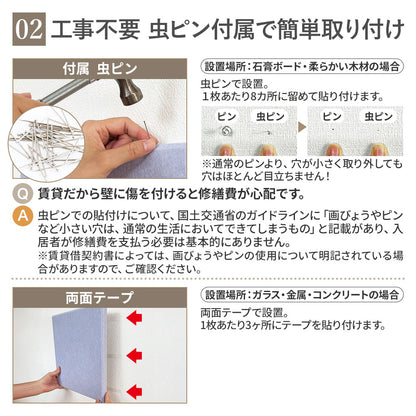 02 工事不要 虫ピン付属で簡単取り付け

付属 虫ピン

設置場所：石膏ボード・柔らかい木材の場合

虫ピンで設置。
１枚あたり8カ所に留めて貼り付けます。

ピン 虫ピン

ピン 虫ピン

※通常のピンより、穴が小さく取り外しても穴はほとんど目立ちません！

Q 賃貸だから壁に傷を付けると修繕費が心配です。

A 虫ピンでの貼付けについて、国土交通省のガイドラインに「画びょうやピンなど小さい穴は、通常の生活においてできてしまうもの」と記載があり、入居者が修繕費を支払う必要は基本的にありません。
※賃貸借契約書によっては、画びょうやピンの使用について明記されている場合がありますので、ご確認ください。

両面テープ

設置場所：ガラス・金属・コンクリートの場合

両面テープで設置。
1枚あたり3ヶ所にテープを貼り付けます。