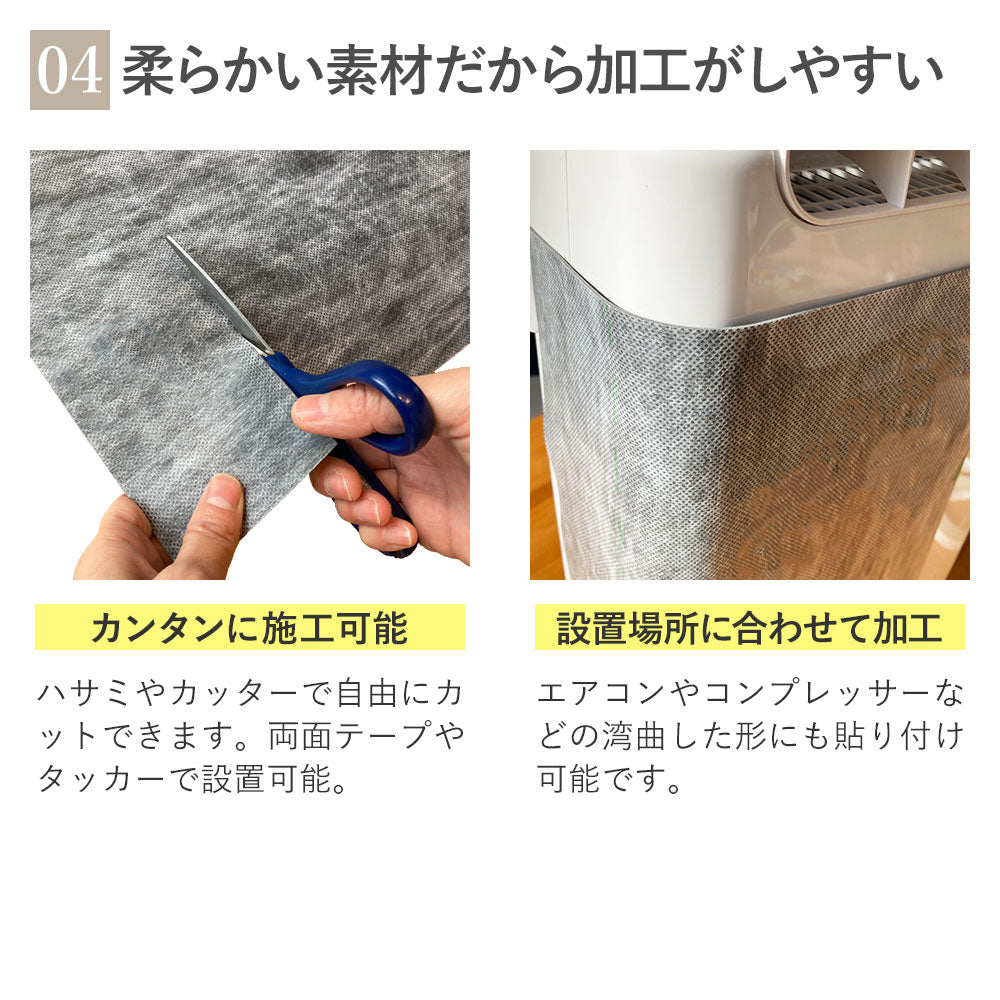 04 柔らかい素材だから加工がしやすい

カンタンに施工可能

ハサミやカッターで自由にカットできます。両面テープやタッカーで設置可能。

設置場所に合わせて加工

エアコンやコンプレッサーなどの湾曲した形にも貼り付け可能です。