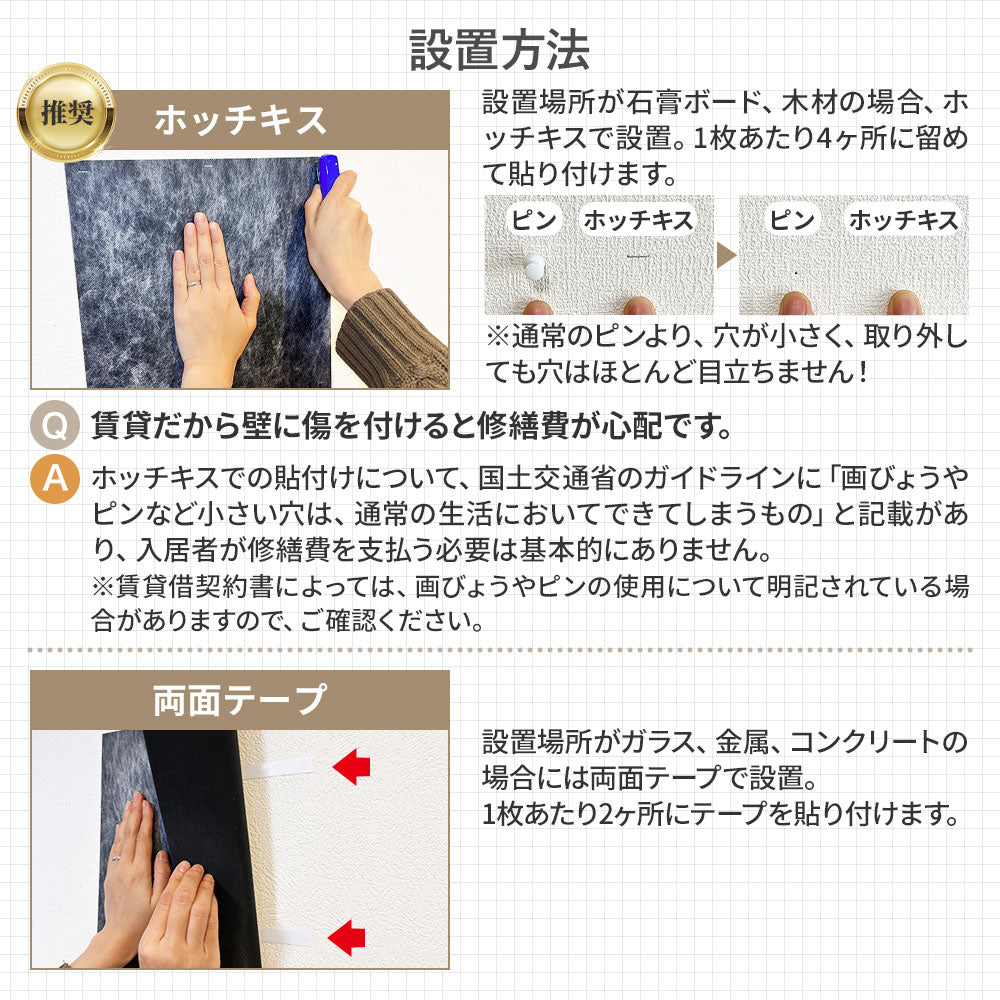 設置方法

推奨

ホッチキス

設置場所が石膏ボード、木材の場合、ホッチキスで設置。1枚あたり4ヶ所に留めて貼り付けます。

ピン　ホッチキス

ピン　ホッチキス

※通常のピンより、穴が小さく、取り外しても穴はほとんど目立ちません！

Q 賃貸だから壁に傷を付けると修繕費が心配です。

A ホッチキスでの貼付けについて、国土交通省のガイドラインに「画びょうやピンなど小さい穴は、通常の生活においてできてしまうもの」と記載があり、入居者が修繕費を支払う必要は基本的にありません。
※賃貸借契約書によっては、画びょうやピンの使用について明記されている場合がありますので、ご確認ください。

両面テープ

設置場所がガラス、金属、コンクリートの場合には両面テープで設置。
1枚あたり2ヶ所にテープを貼り付けます。