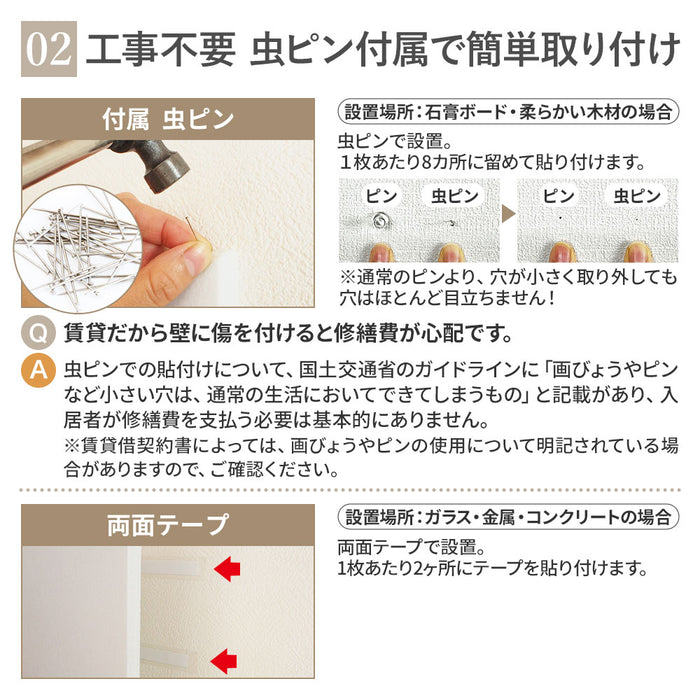 02 工事不要 虫ピン付属で簡単取り付け

付属 虫ピン

設置場所：石膏ボード・柔らかい木材の場合

虫ピンで設置。
１枚あたり8カ所に留めて貼り付けます。

ピン 虫ピン

ピン 虫ピン

※通常のピンより、穴が小さく取り外しても穴はほとんど目立ちません！

Q 賃貸だから壁に傷を付けると修繕費が心配です。

A 虫ピンでの貼付けについて、国土交通省のガイドラインに「画びょうやピンなど小さい穴は、通常の生活においてできてしまうもの」と記載があり、入居者が修繕費を支払う必要は基本的にありません。
※賃貸借契約書によっては、画びょうやピンの使用について明記されている場合がありますので、ご確認ください。

両面テープ

設置場所：ガラス・金属・コンクリートの場合

両面テープで設置。
1枚あたり2ヶ所にテープを貼り付けます。