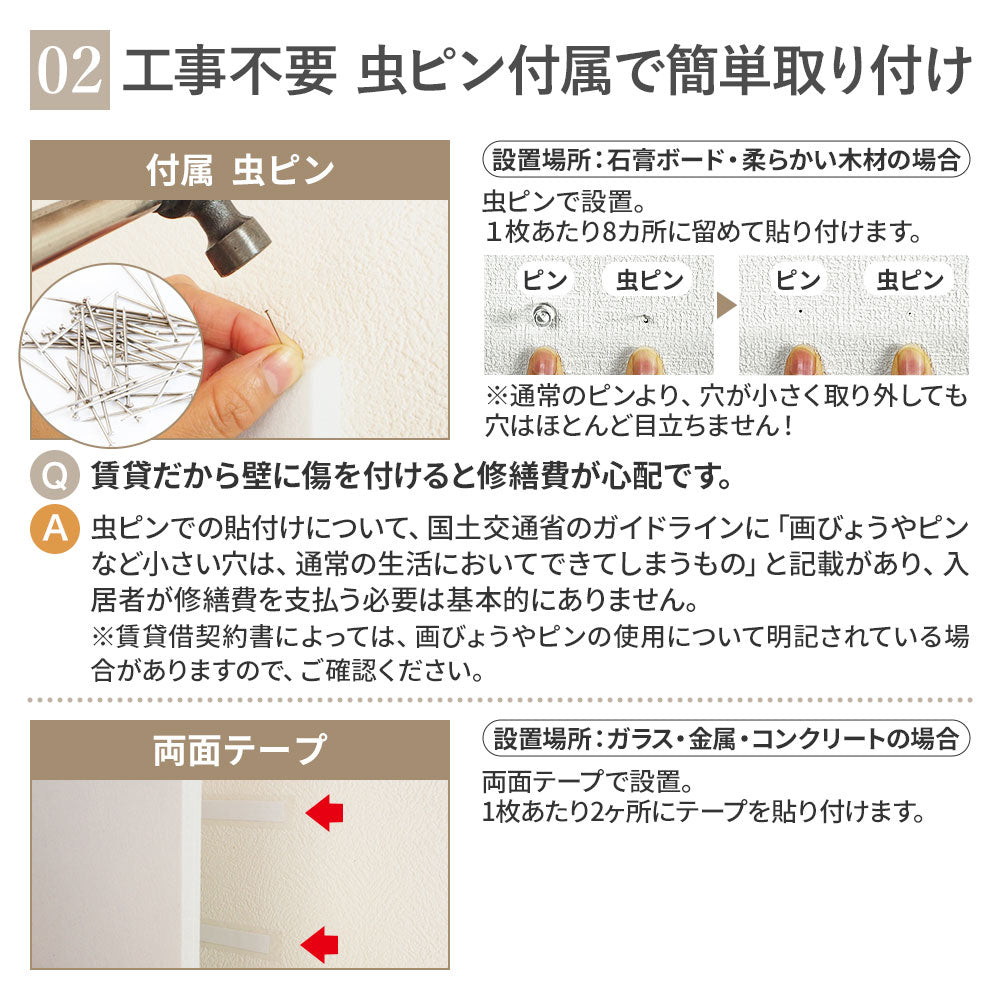 02 工事不要 虫ピン付属で簡単取り付け

付属 虫ピン

設置場所：石膏ボード・柔らかい木材の場合

虫ピンで設置。
１枚あたり8カ所に留めて貼り付けます。

ピン 虫ピン

ピン 虫ピン

※通常のピンより、穴が小さく取り外しても穴はほとんど目立ちません！

Q 賃貸だから壁に傷を付けると修繕費が心配です。

A 虫ピンでの貼付けについて、国土交通省のガイドラインに「画びょうやピンなど小さい穴は、通常の生活においてできてしまうもの」と記載があり、入居者が修繕費を支払う必要は基本的にありません。
※賃貸借契約書によっては、画びょうやピンの使用について明記されている場合がありますので、ご確認ください。

両面テープ

設置場所：ガラス・金属・コンクリートの場合

両面テープで設置。
1枚あたり2ヶ所にテープを貼り付けます。